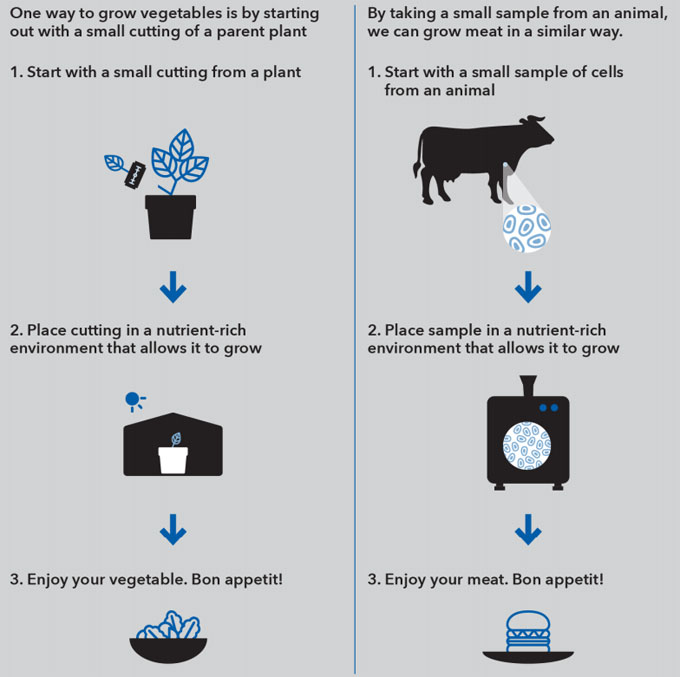 One way to grow vegetables is by starting out with a small cutting of a parent plant

1. Start with a small cutting from a plant

2. Place cutting in a nutrient-rich environment that allows it to grow

3. Enjoy your vegetable. Bon appetit!

By taking a small sample from an animal, we can grow meat in a similar way.

1. Start with a small sample of cells from an animal

2. Place sample in a nutrient-rich environment that allows it to grow

3. Enjoy your meat. Bon appetit!