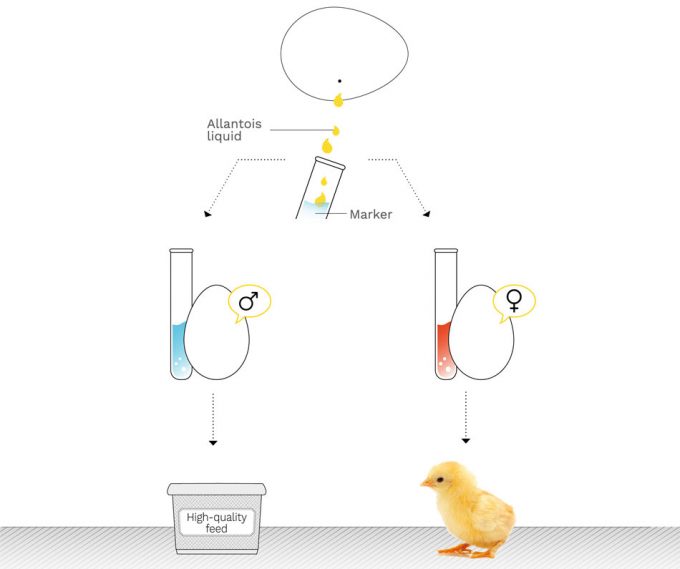 Allantois liquid

Marker

♂

♀

High-quality feed